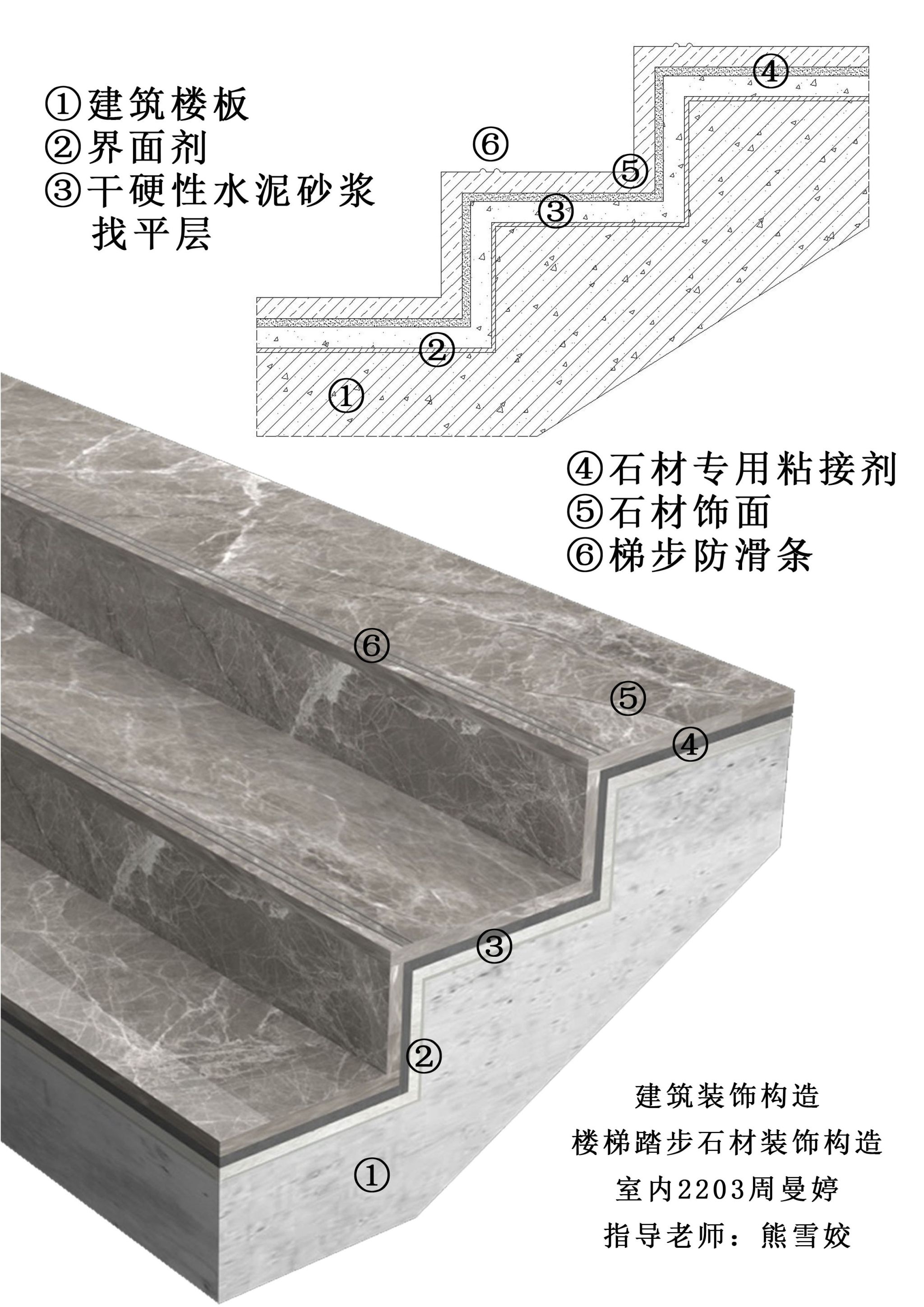 ①建筑楼板
②界面剂
③干硬性水泥砂浆
找平层

④
⑥
⑤
③
②
①

④石材专用粘接剂
⑤石材饰面
⑥梯步防滑条

⑥
⑤
④
③
②
①

建筑装饰构造
楼梯踏步石材装饰构造
室内2203周曼婷
指导老师：熊雪姣