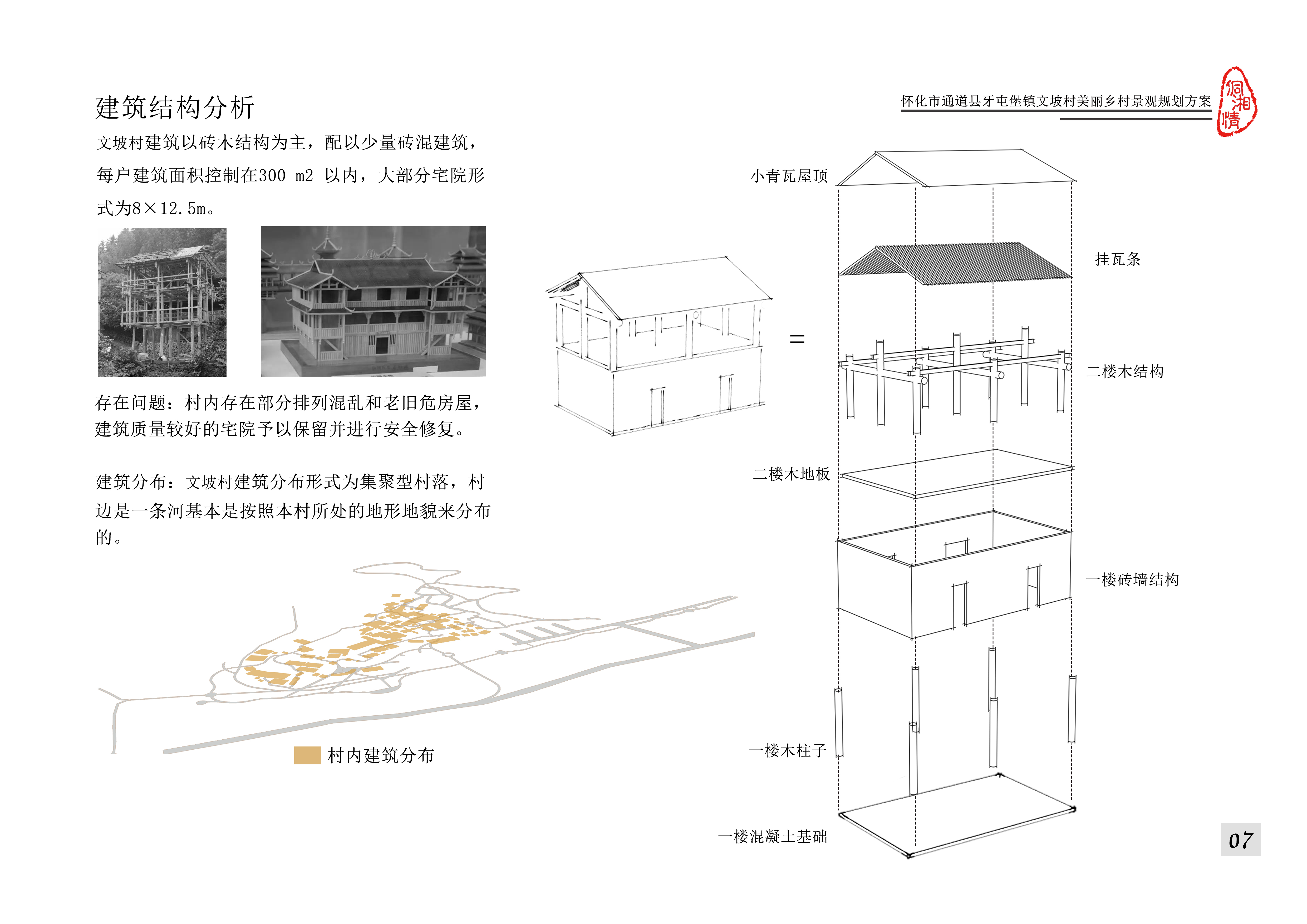 建筑结构分析

怀化市通道县牙屯堡镇文坡村美丽乡村景观规划方案

侗湘情

文坡村建筑以砖木结构为主，配以少量砖混建筑，每户建筑面积控制在300 m2 以内，大部分宅院形式为8×12.5m。

存在问题：村内存在部分排列混乱和老旧危房屋，建筑质量较好的宅院予以保留并进行安全修复。

建筑分布：文坡村建筑分布形式为集聚型村落，村边是一条河基本是按照本村所处的地形地貌来分布的。

村内建筑分布

=

小青瓦屋顶

挂瓦条

二楼木结构

二楼木地板

一楼砖墙结构

一楼木柱子

一楼混凝土基础

07