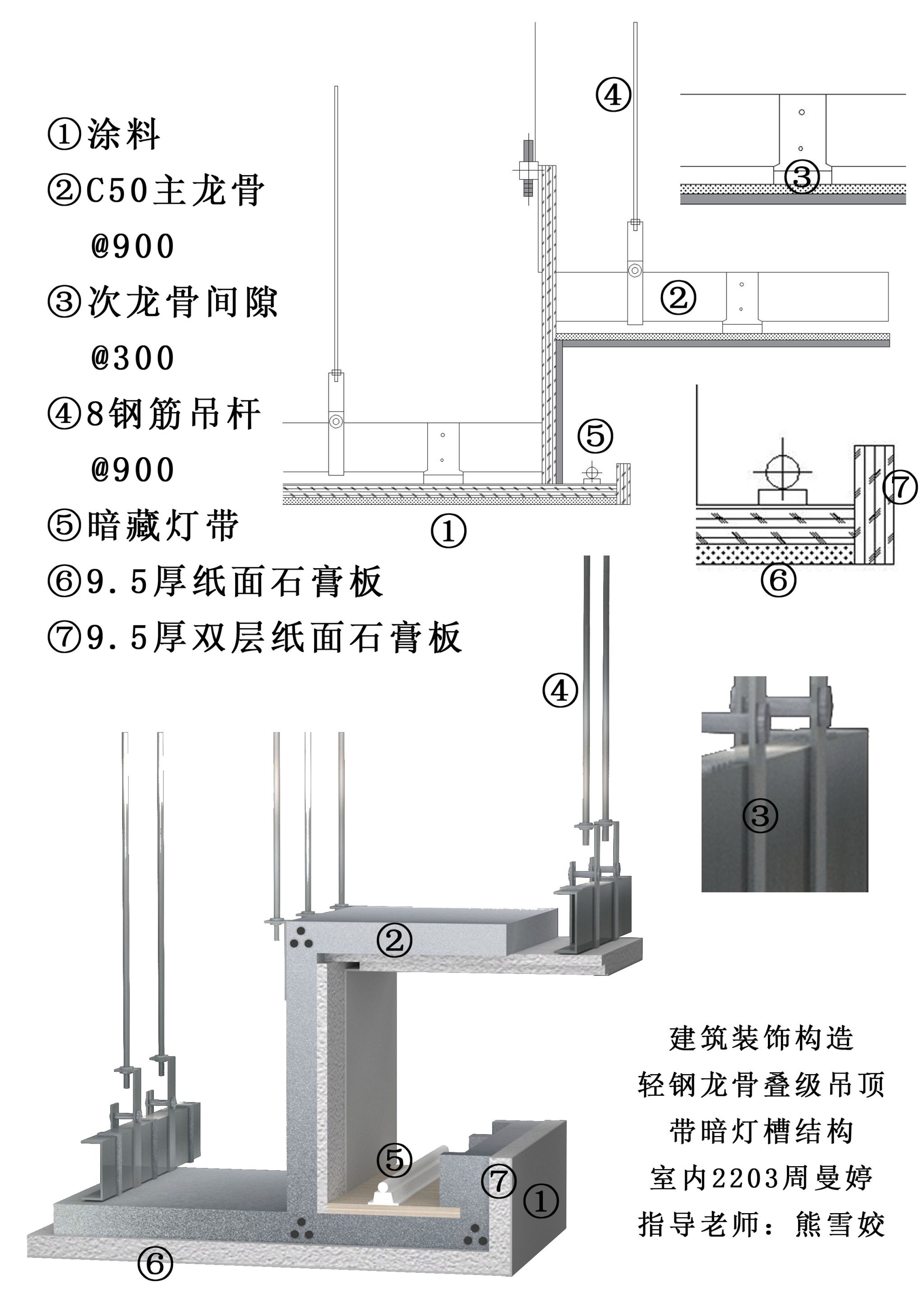 ①涂料
②C50主龙骨
@900
③次龙骨间隙
@300
④8钢筋吊杆
@900
⑤暗藏灯带
⑥9.5厚纸面石膏板
⑦9.5厚双层纸面石膏板

④
③
②
⑤
①
⑦
⑥

④
③
②
⑤
⑦
①
⑥

建筑装饰构造
轻钢龙骨叠级吊顶
带暗灯槽结构
室内2203周曼婷
指导老师：熊雪姣