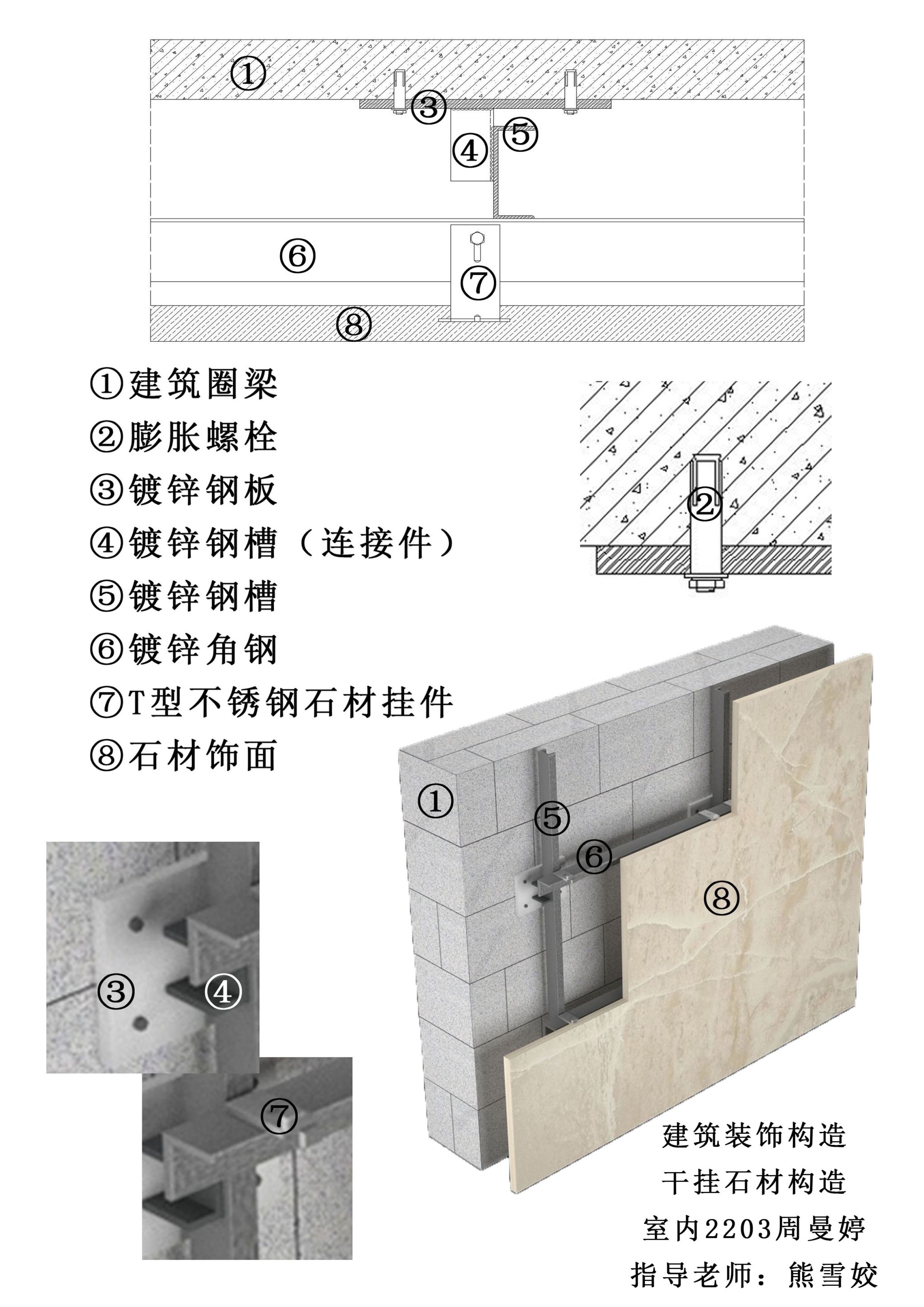 ①
③
⑤
④
⑥
⑦
⑧

①建筑圈梁
②膨胀螺栓
③镀锌钢板
④镀锌钢槽（连接件）
⑤镀锌钢槽
⑥镀锌角钢
⑦T型不锈钢石材挂件
⑧石材饰面

②

①
⑤
⑥
⑧

③
④
⑦

建筑装饰构造
干挂石材构造
室内2203周曼婷
指导老师：熊雪姣