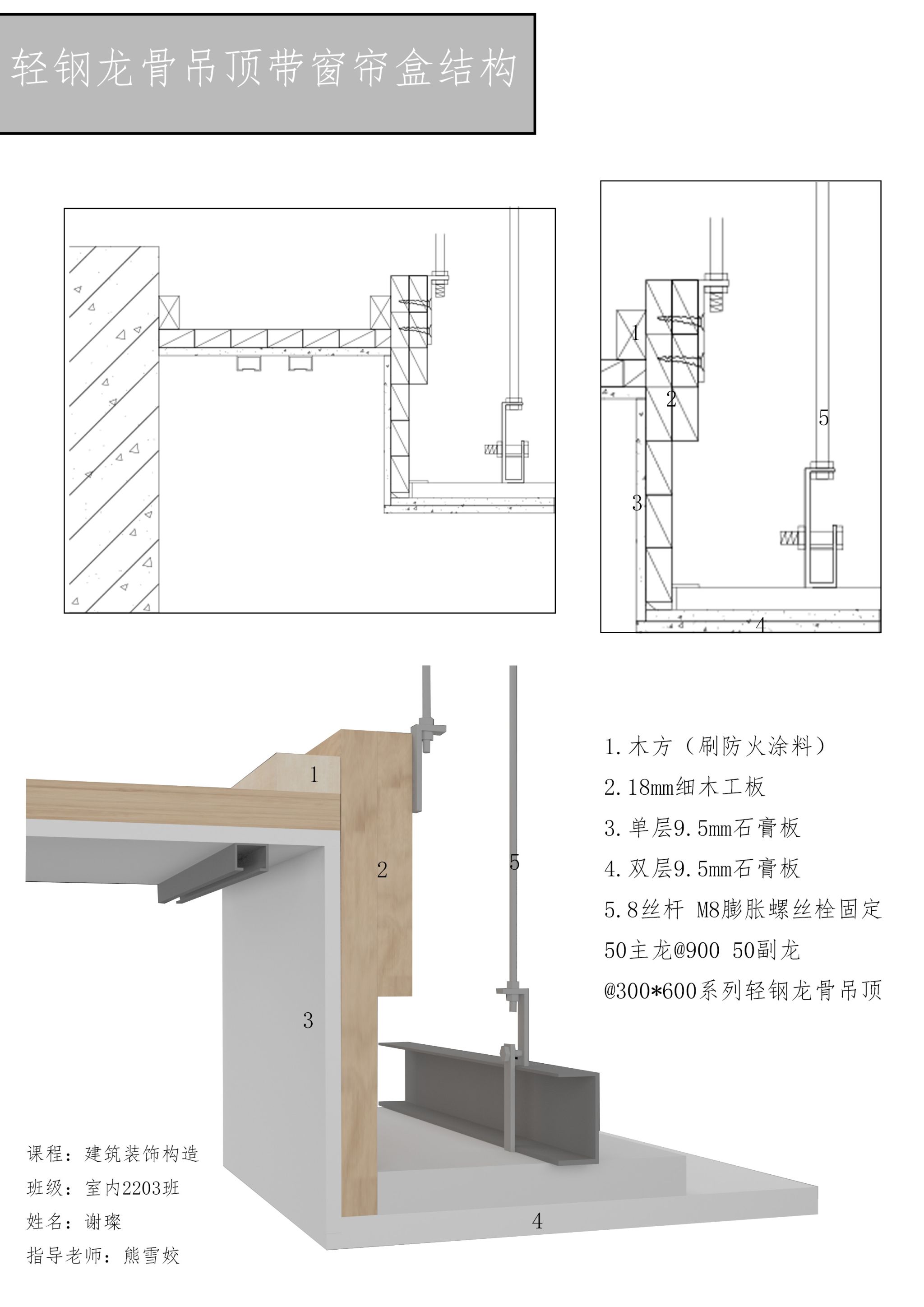 轻钢龙骨吊顶带窗帘盒结构

1

2

5

3

4

1

2

5

3

4

1. 木方（刷防火涂料）
2. 18mm细木工板
3. 单层9.5mm石膏板
4. 双层9.5mm石膏板
5. 8丝杆 M8膨胀螺丝栓固定
50主龙@900 50副龙
@300*600系列轻钢龙骨吊顶

课程：建筑装饰构造
班级：室内2203班
姓名：谢璨
指导老师：熊雪姣